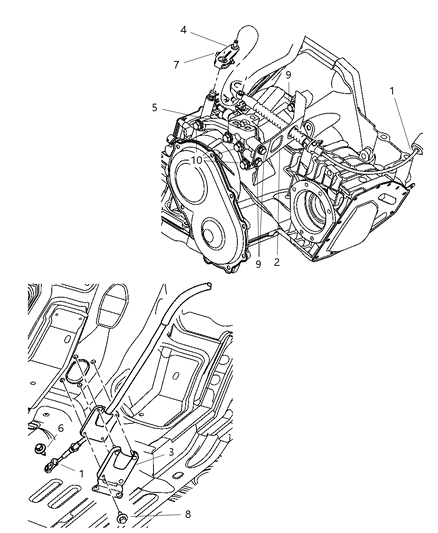 4
7
9
1
5
10
9
2
6
3
1
8