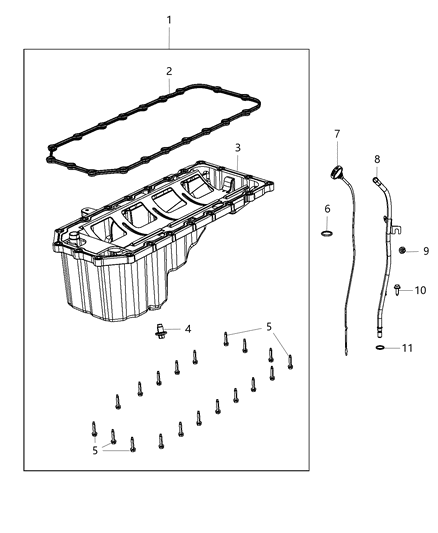 1
2
3
7
8
6
9
10
4
5
11
5