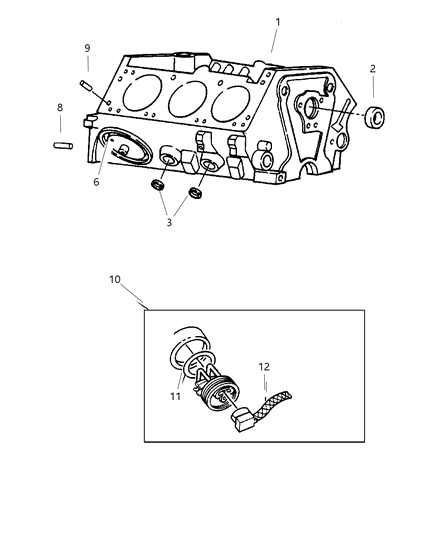 1
9
2
8
6
3
10
12
11