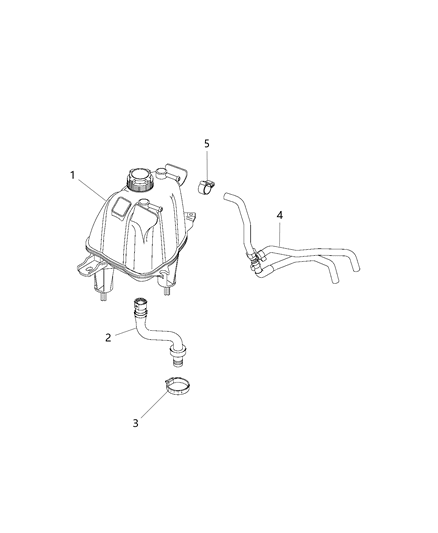 5
1
4
2
3