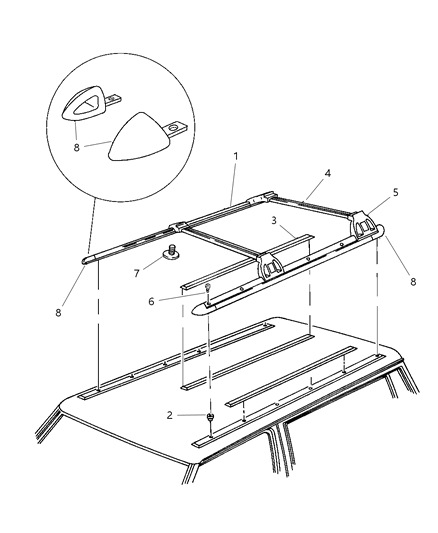 8
1
4
5
3
7
8
6
8
2