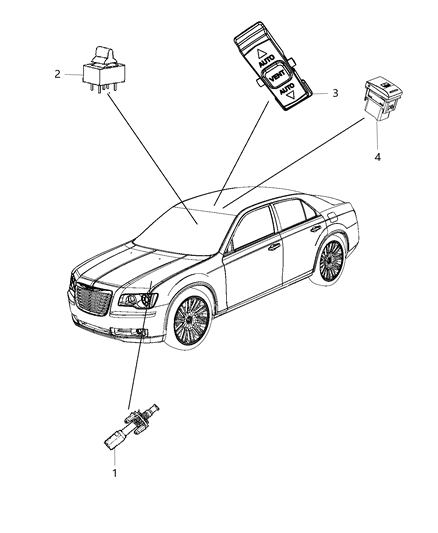 2

AUTO
VENT
AUTO

3

4

1