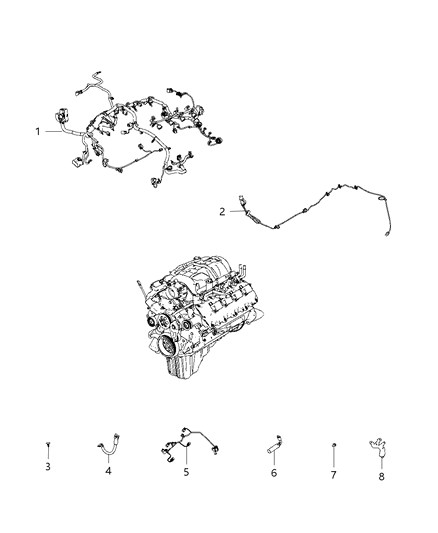 1
2
3
4
5
6
7
8