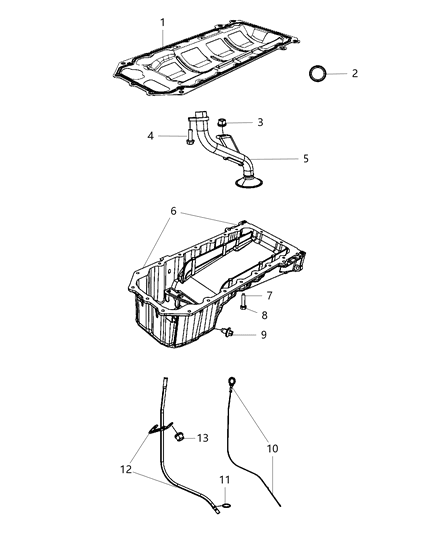 1
2
3
4
5
6
7
8
9
13
10
12
11