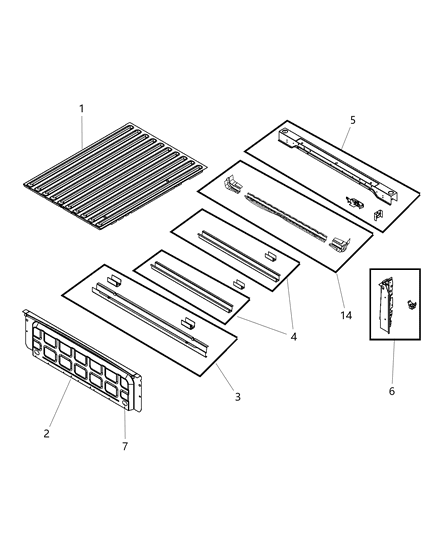 1
5
14
4
6
3
2
7