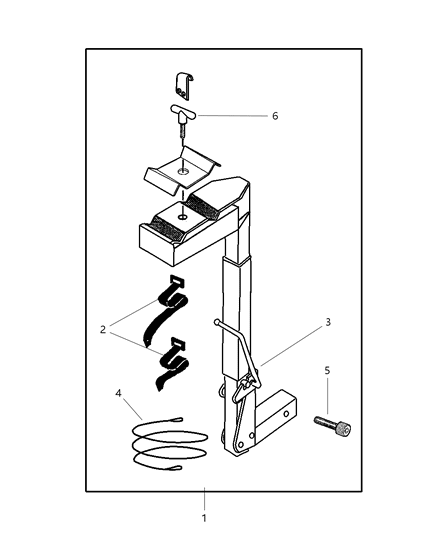 6
2
3
5
4
1