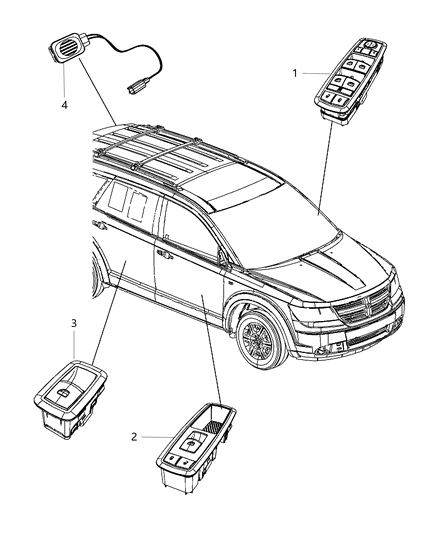 4
1
3
2