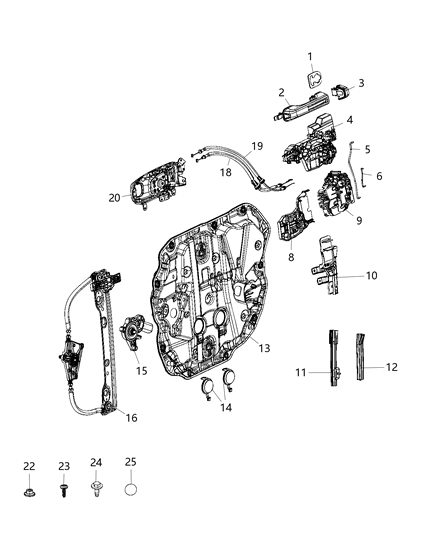 1
2
3
4
5
6
19
18
20
9
8
10
13
15
11
12
14
16
22
23
24
25