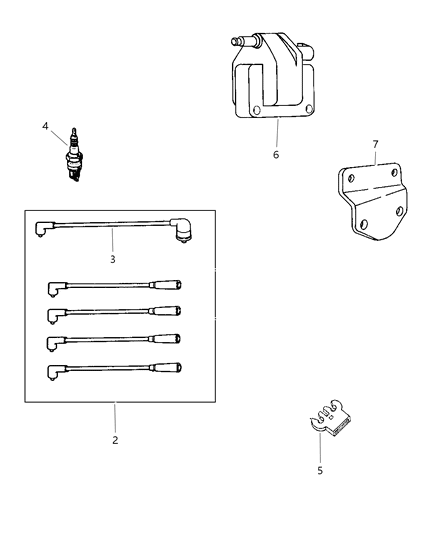 4

6

7

3

2

5