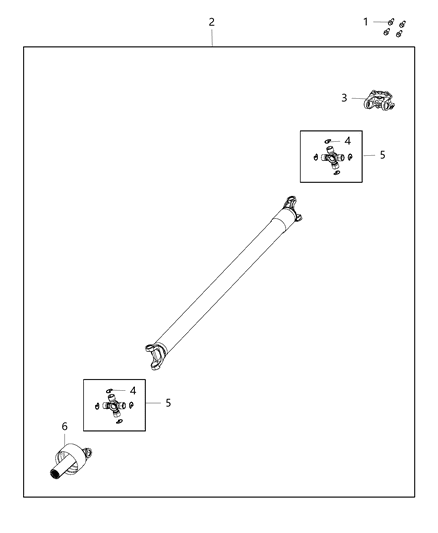 2
1
3
4
5
4
5
6