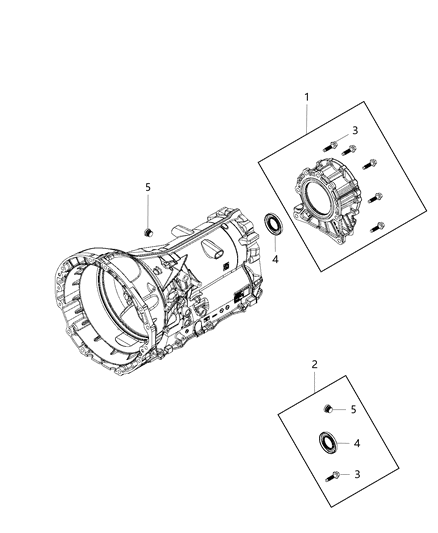 1
3
5
4
2
5
4
3