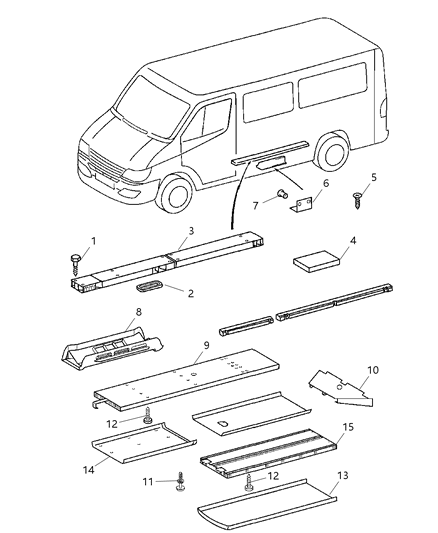 6
5
7
1
3
4
2
8
9
10
12
15
14
11
12
13