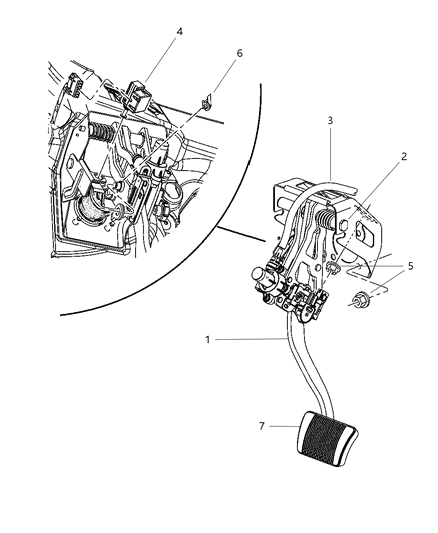 4
6
3
2
5
1
7