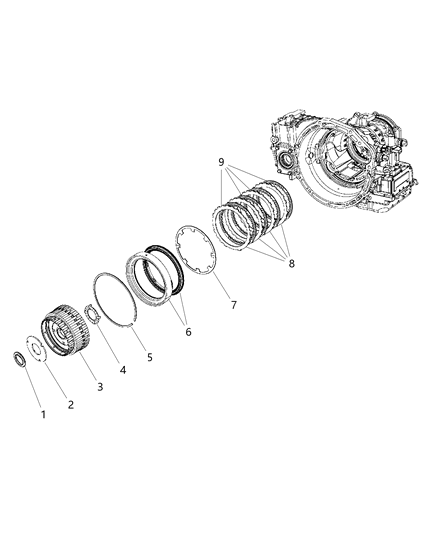 9
8
7
6
5
4
3
2
1