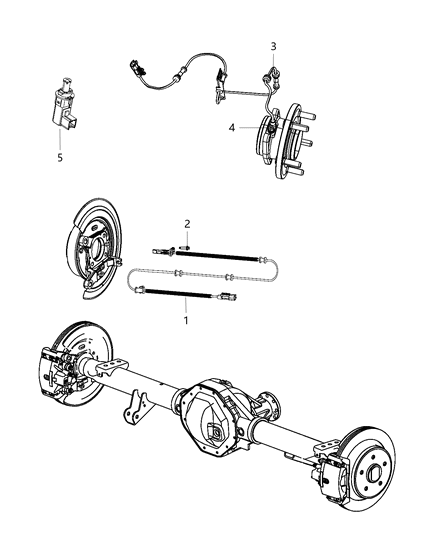 3
4
5
2
1