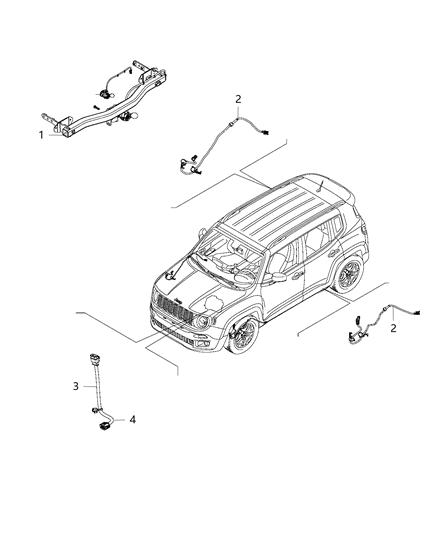 1
2
2
3
4