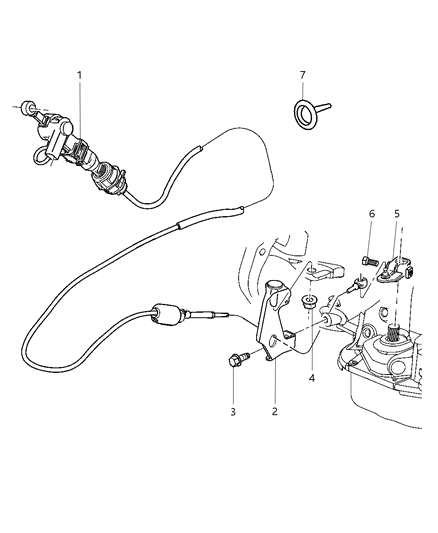 1
7
6
5
4
3
2