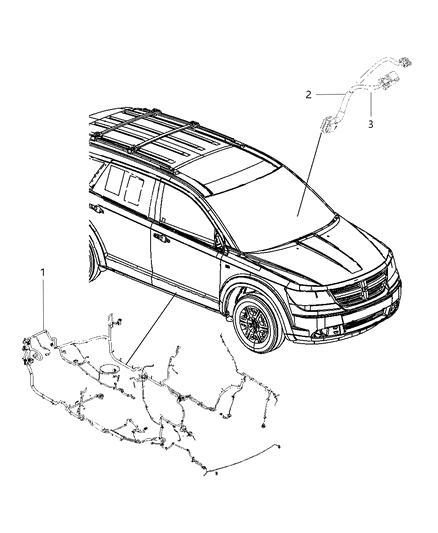 2
3
1