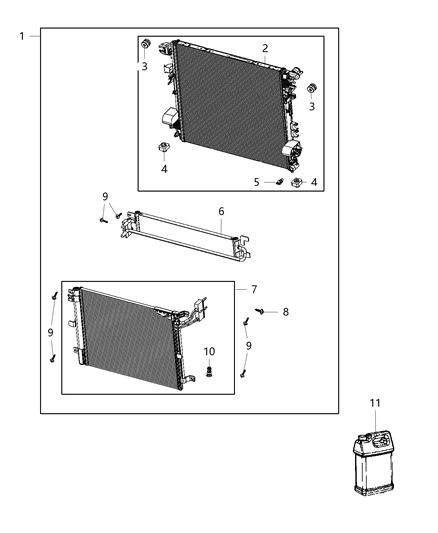 1
2
3
3
4
5
4
9
6
7
8
9
9
10
11