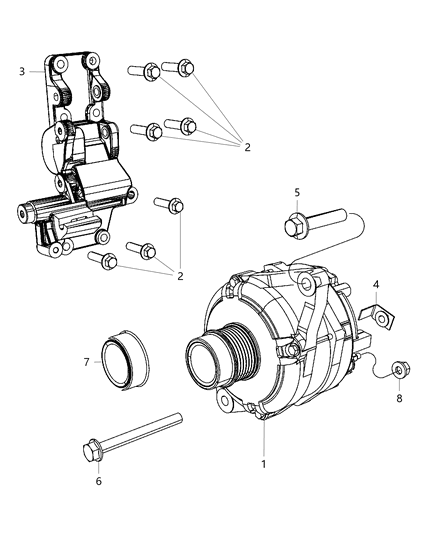 3
2
5
2
4
7
8
1
6