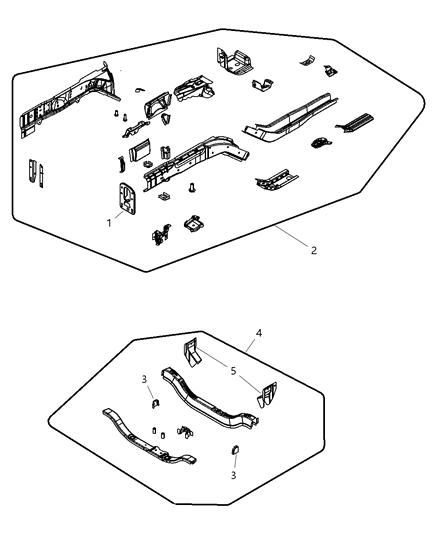 1
2
4
5
3
3