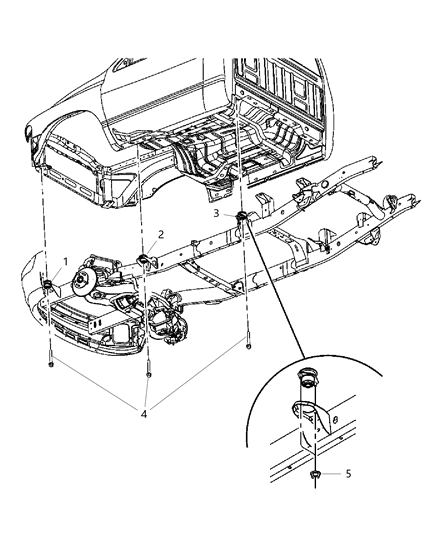 3
2
1
4
5