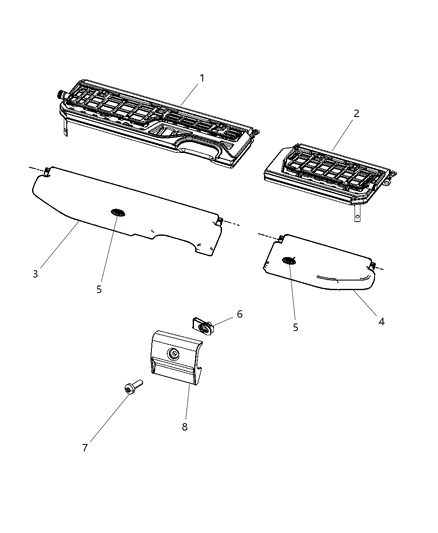 1
2
3
5
5
4
6
8
7