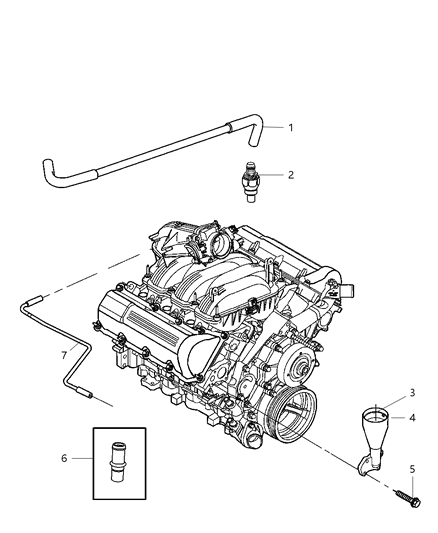 1
2
7
3
4
6
5