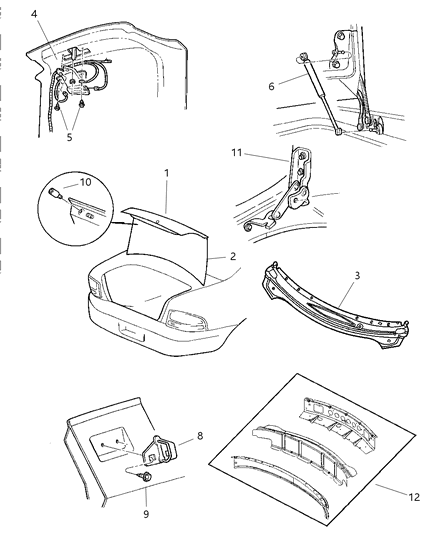 4
5
6
11
10
1
2
3
8
9
12