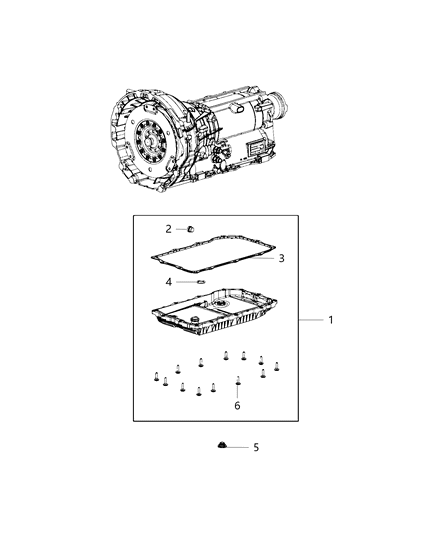 2
3
4
1
6
5