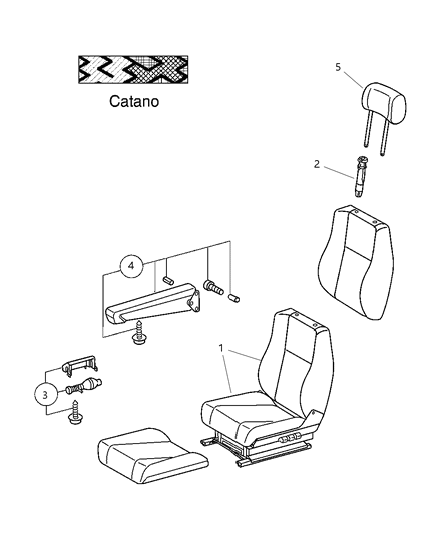 Catano

5

2

4

1

3