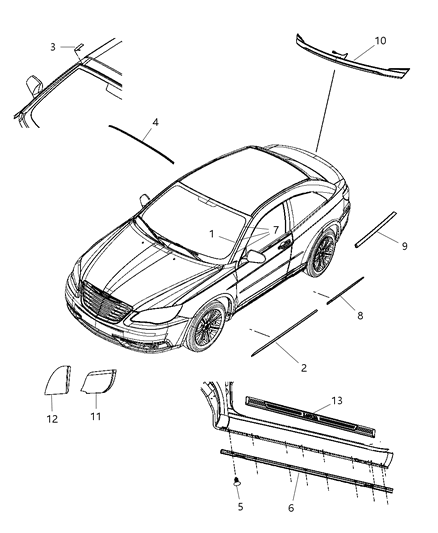 3
10
4
1
7
9
8
2
12
11
13
5
6