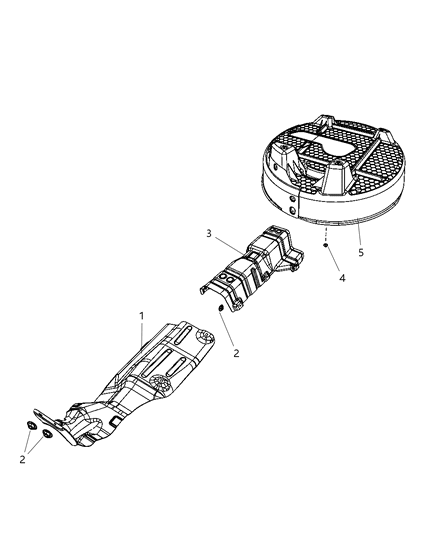 3
5
4
1
2
2