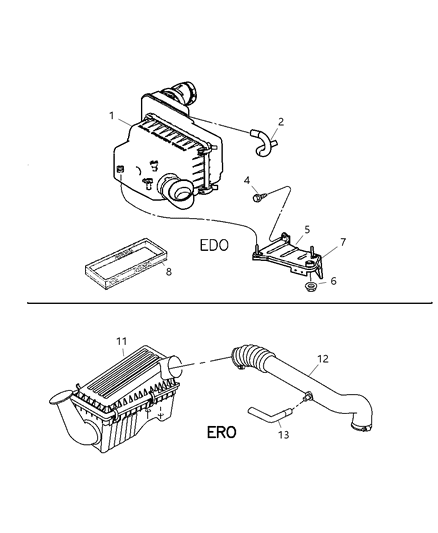 1
2
4
5
7
EDO
8
6
11
12
ERO
13