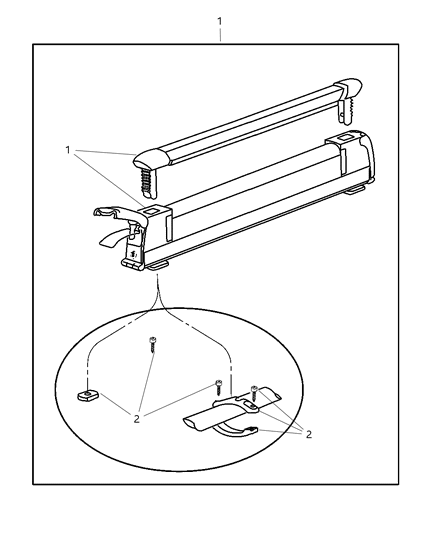 1

1

2

2