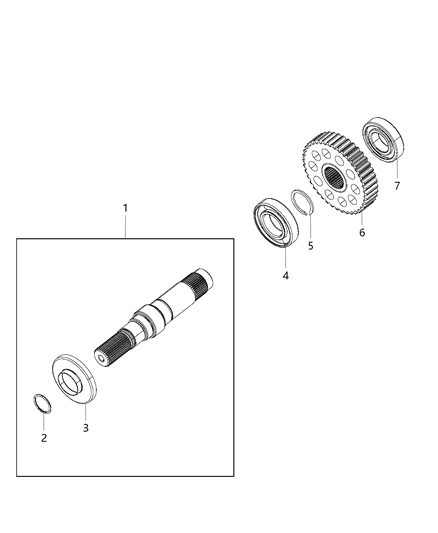 1
2
3
4
5
6
7