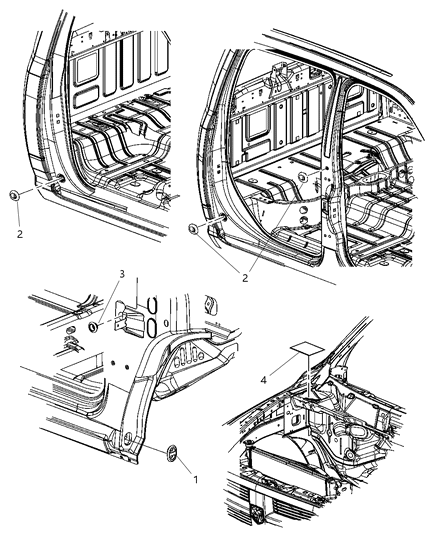 2

2

3

4

1