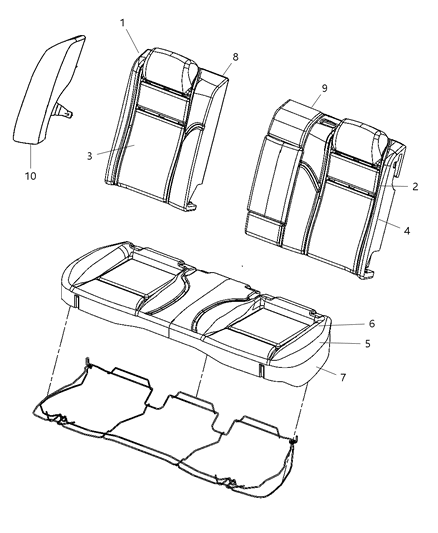 1
8
9
10
3
2
4
6
5
7