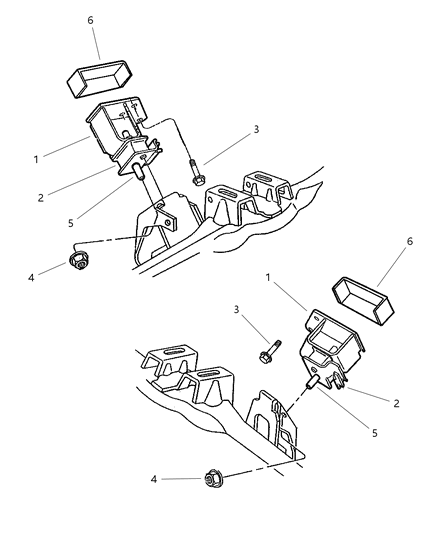 6
3
1
2
5
4
6
1
3
2
5
4