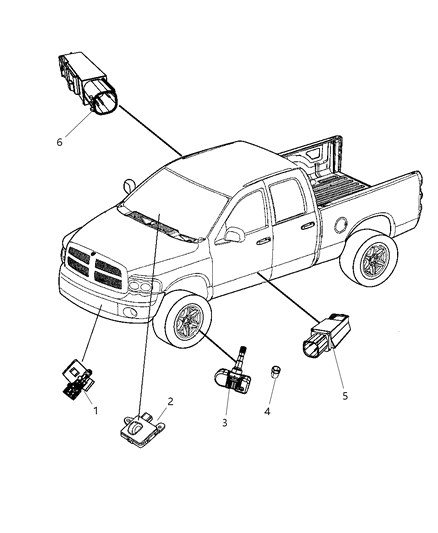 6

1

2

3

4

5