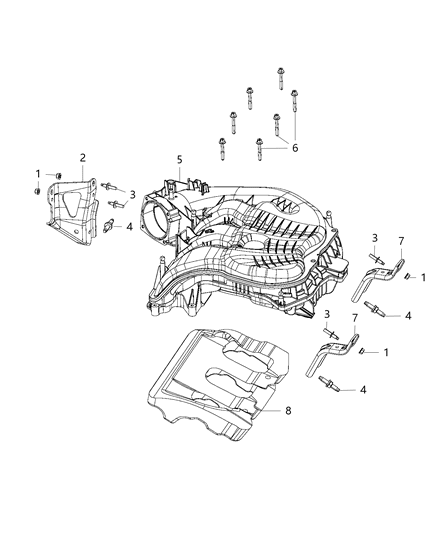 6
2
5
1
3
4
3
7
1
4
3
7
1
4
8