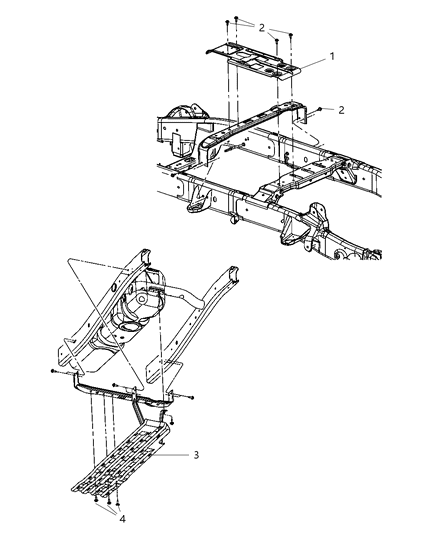 2
1
2
3
4