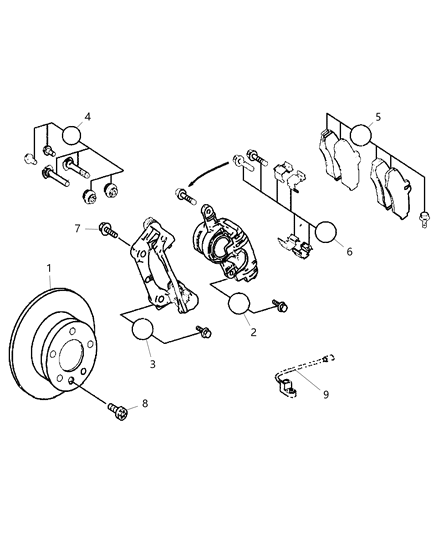 4
5
7
6
1
2
3
9
8