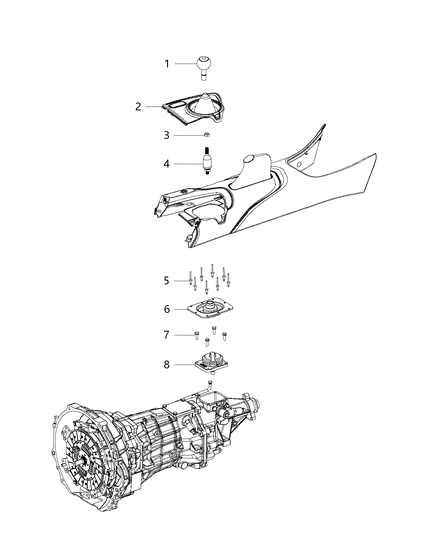 1
2
3
4
5
6
7
8