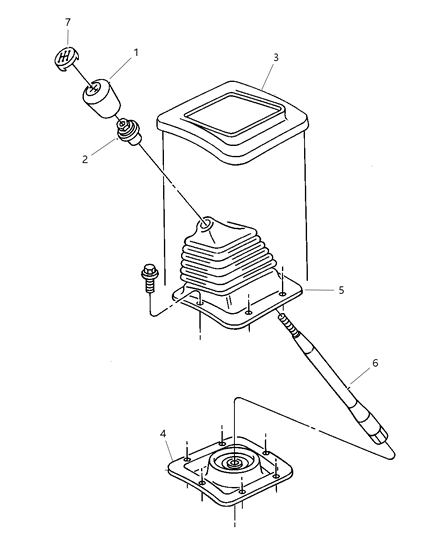 7
1
3
2
5
6
4