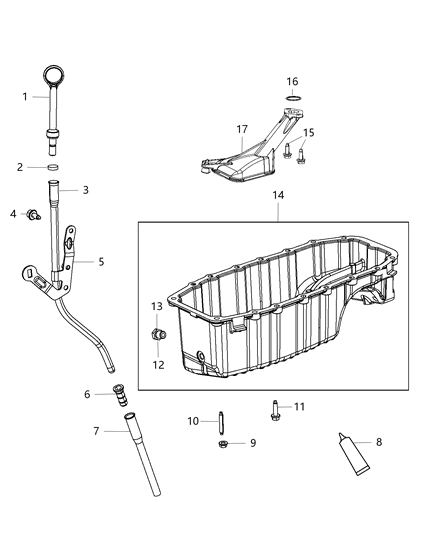 1
2
3
4
5
6
7
16
17
15
14
13
12
10
11
9
8