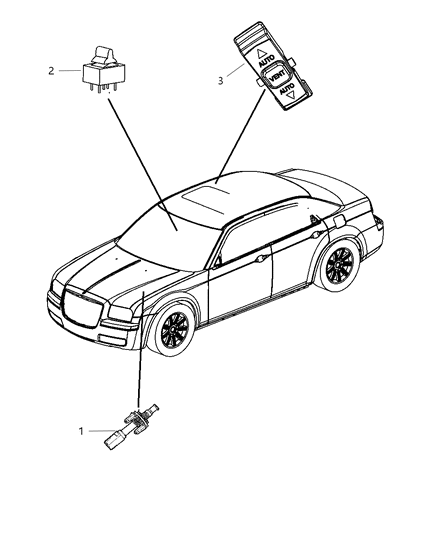 2

3

AUTO

VENT

AUTO

1