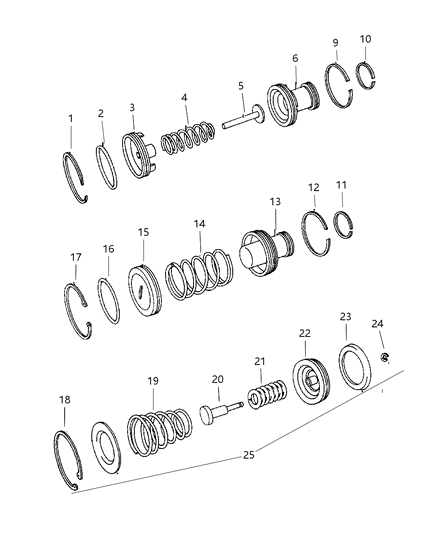 1
2
3
4
5
6
9
10
17
16
15
14
13
12
11
18
19
20
21
22
23
24
25