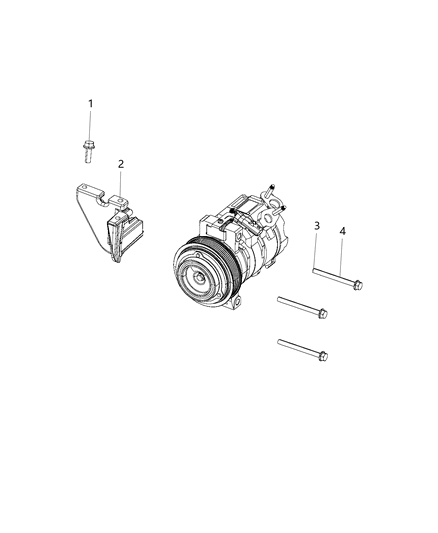 1
2
3
4