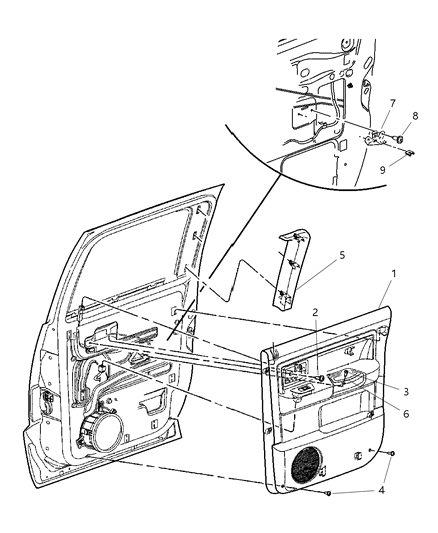 7
8
9
5
1
2
3
6
4